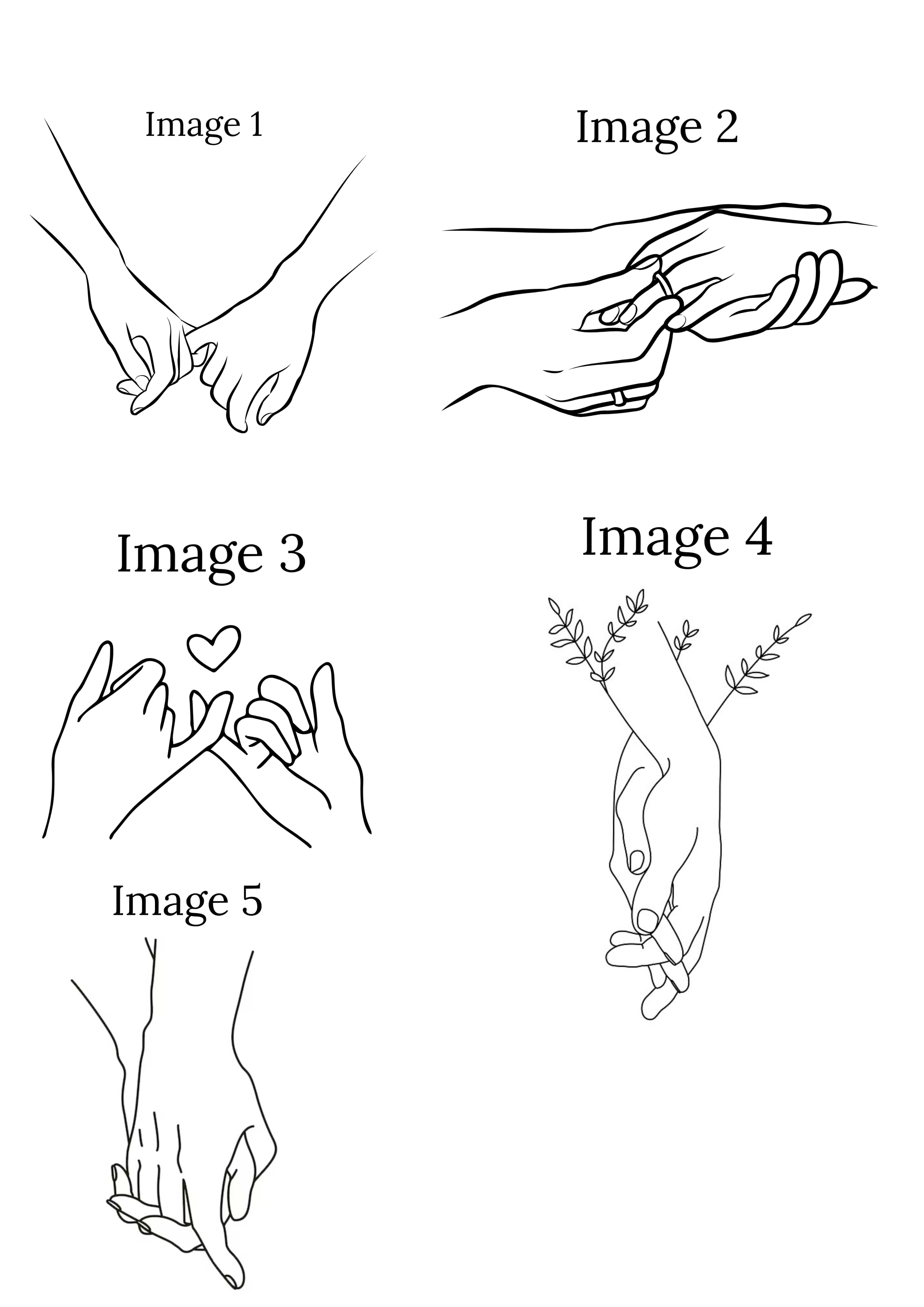 Image 1

Image 2

Image 3

Image 4

Image 5